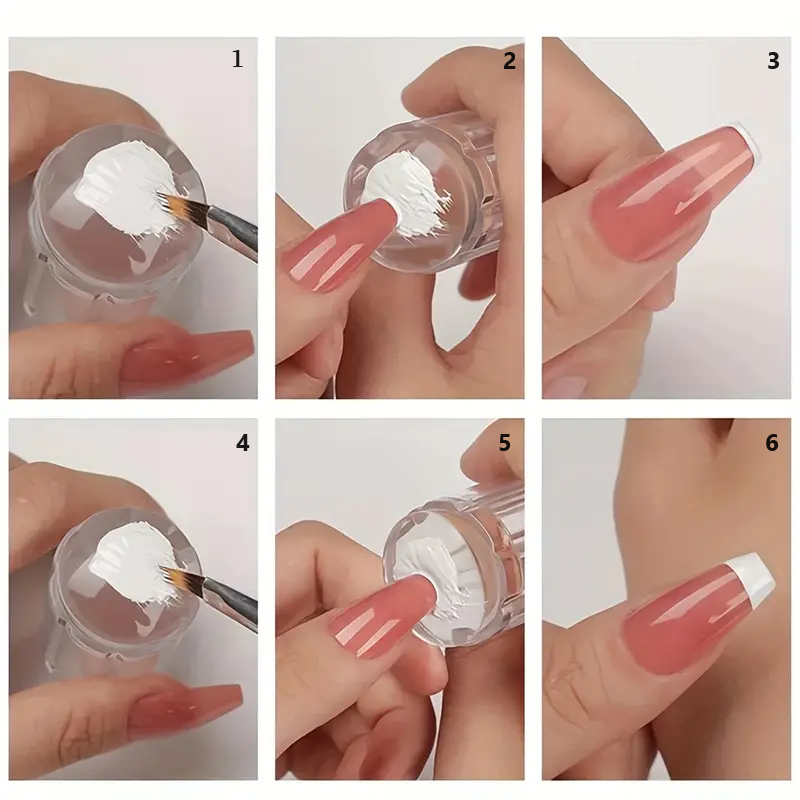 1

2

3

4

5

6